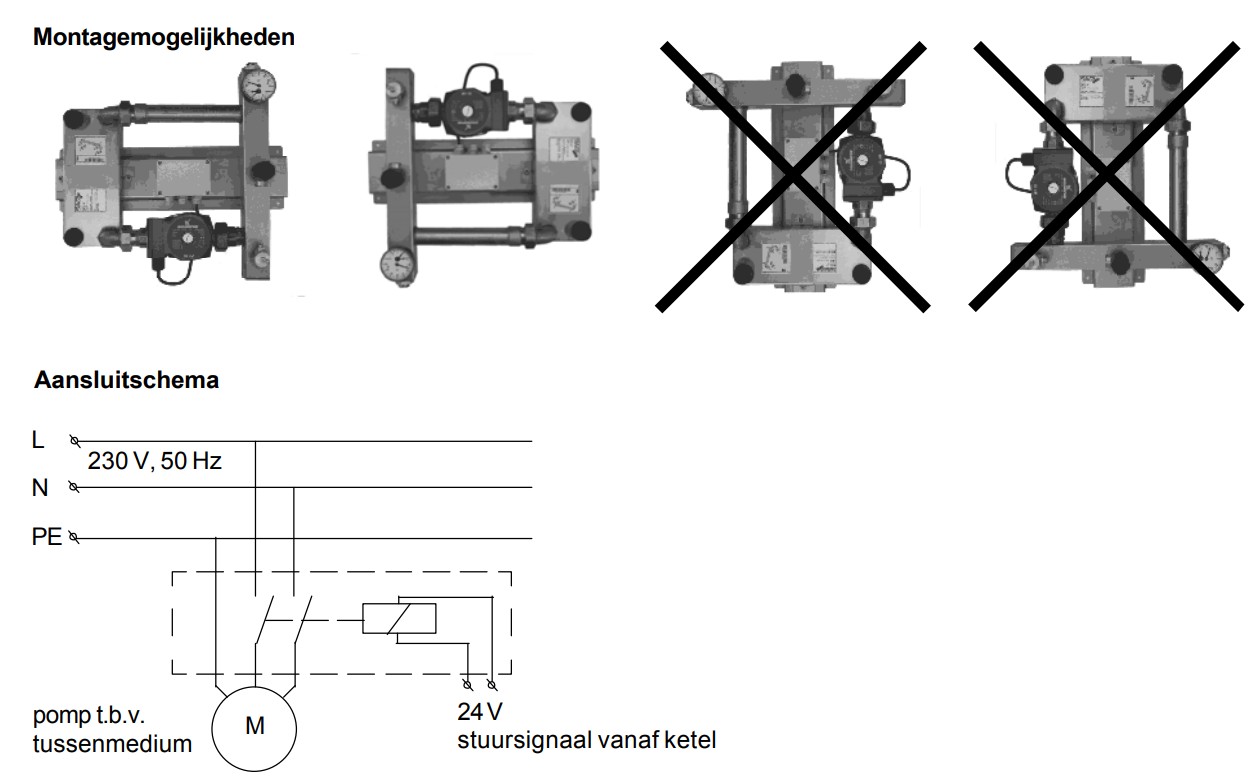 Montagemogelijkheden

Aansluitschema

L
230 V, 50 Hz
N
PE

pomp t.b.v.
tussenmedium
M

24 V
stuursignaal vanaf ketel